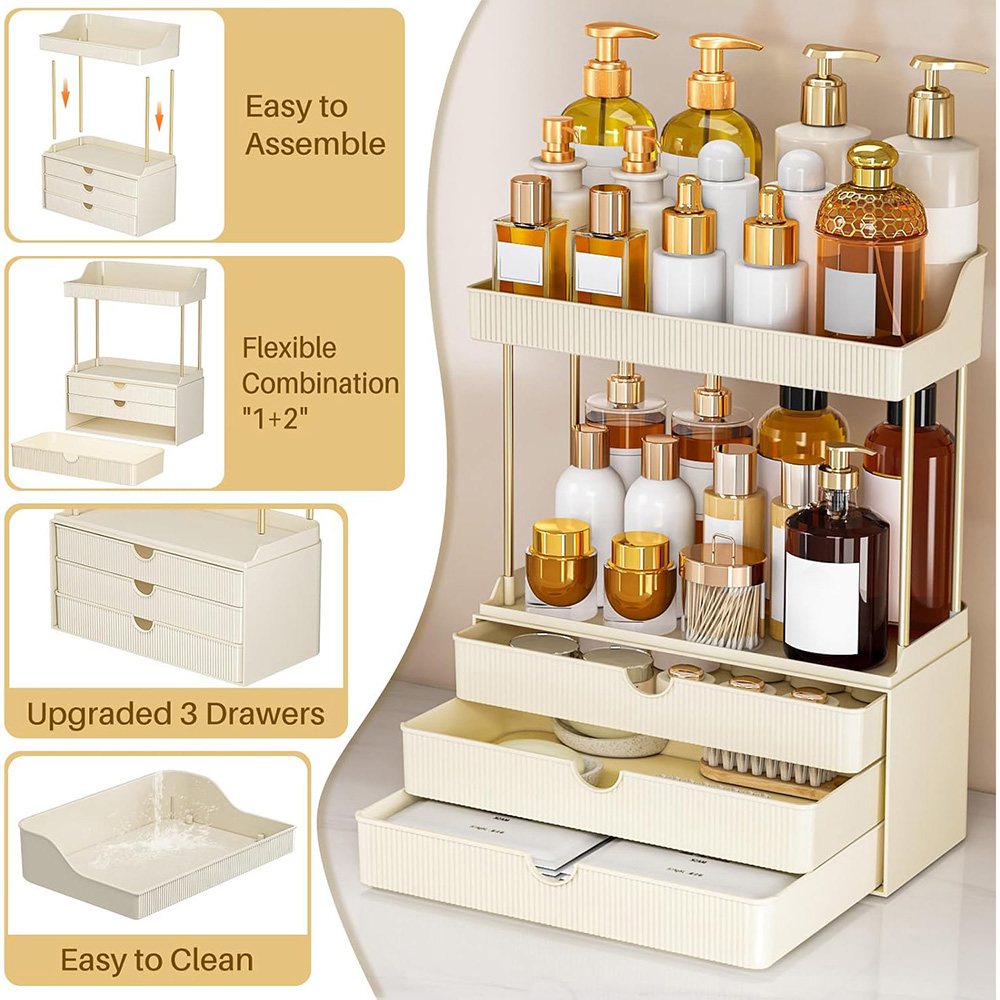 Easy to Assemble

Flexible Combination "1+2"

Upgraded 3 Drawers

Easy to Clean