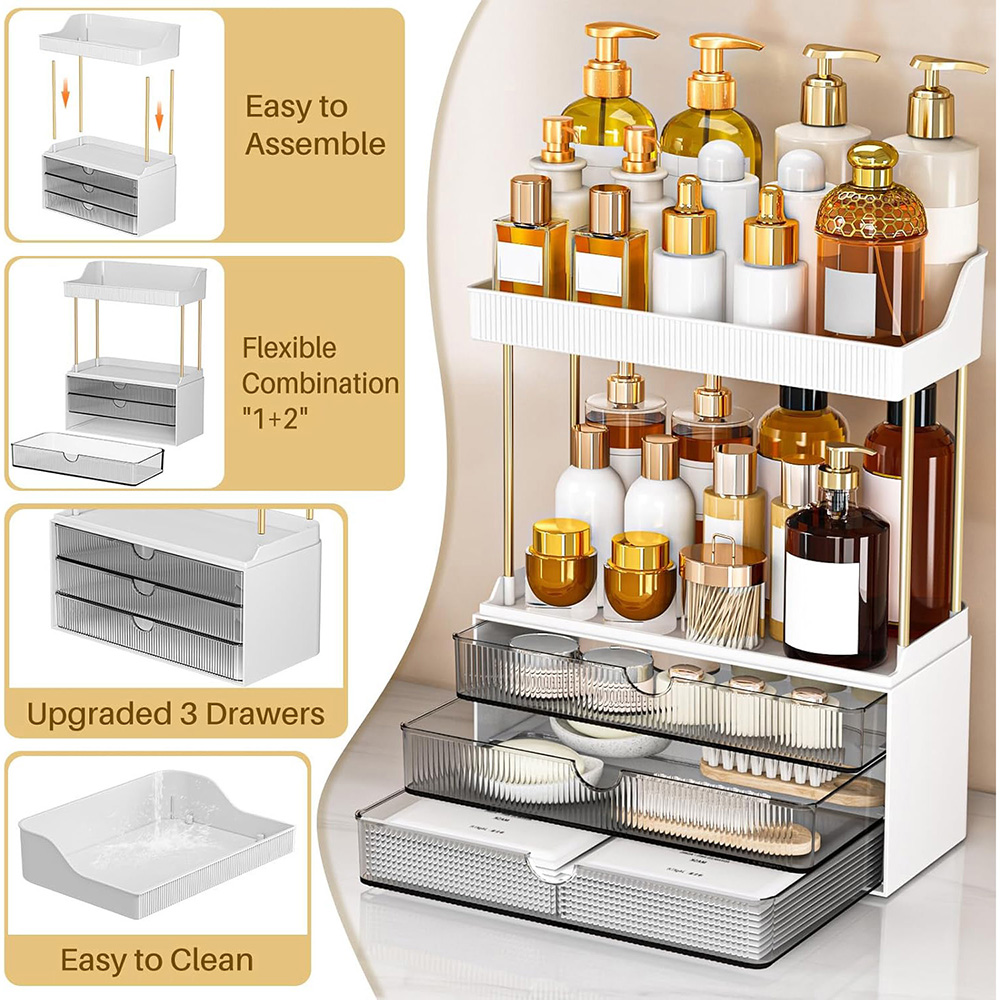 Easy to Assemble

Flexible Combination "1+2"

Upgraded 3 Drawers

Easy to Clean