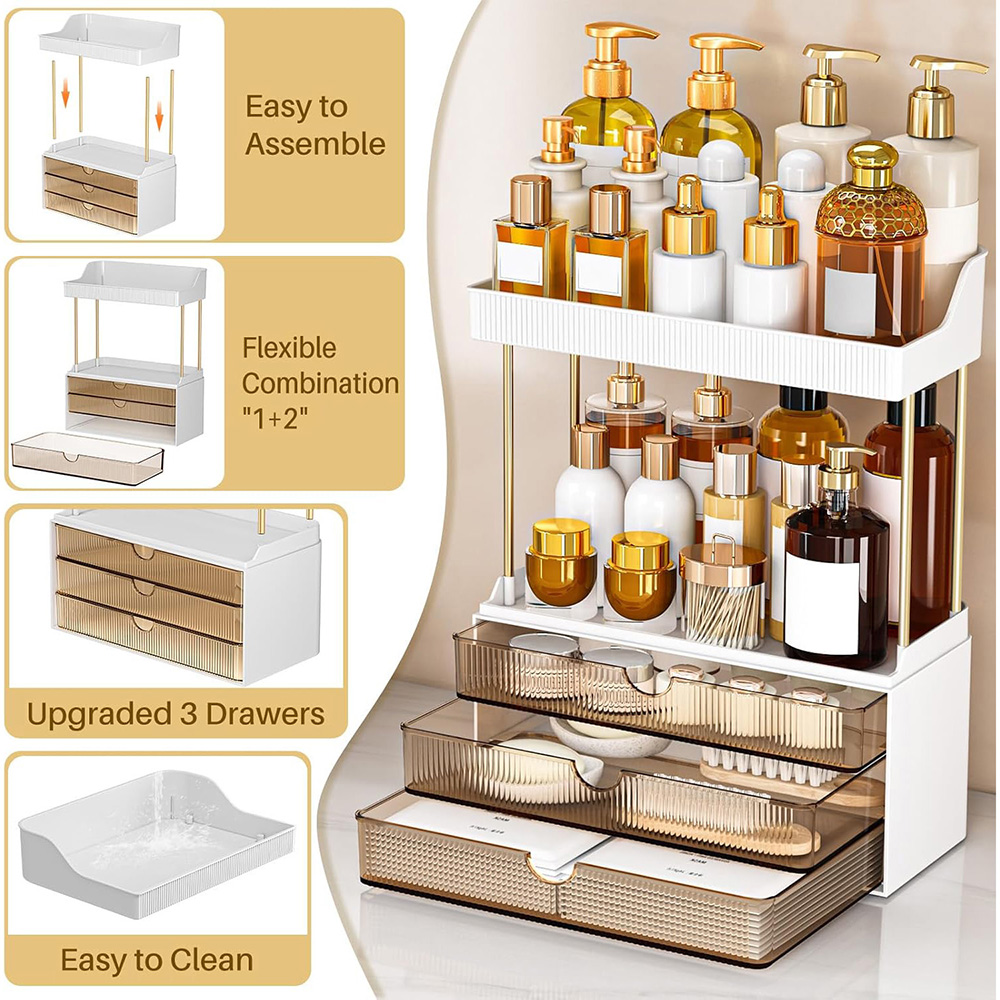 Easy to Assemble

Flexible Combination "1+2"

Upgraded 3 Drawers

Easy to Clean